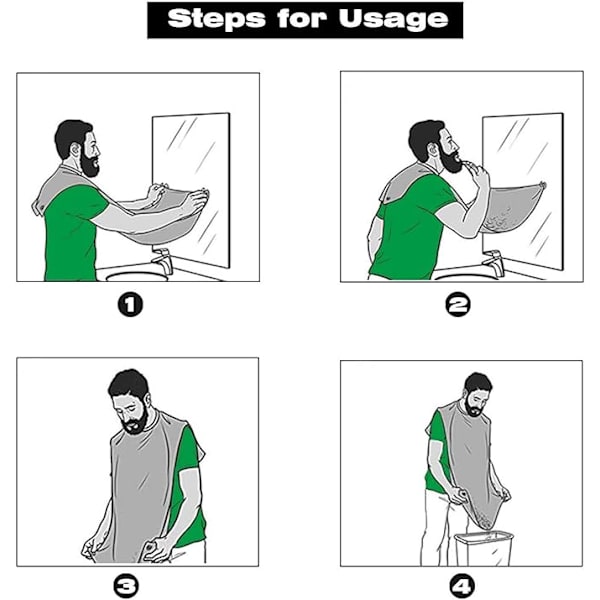 Steps for Usage

1

2

3

4