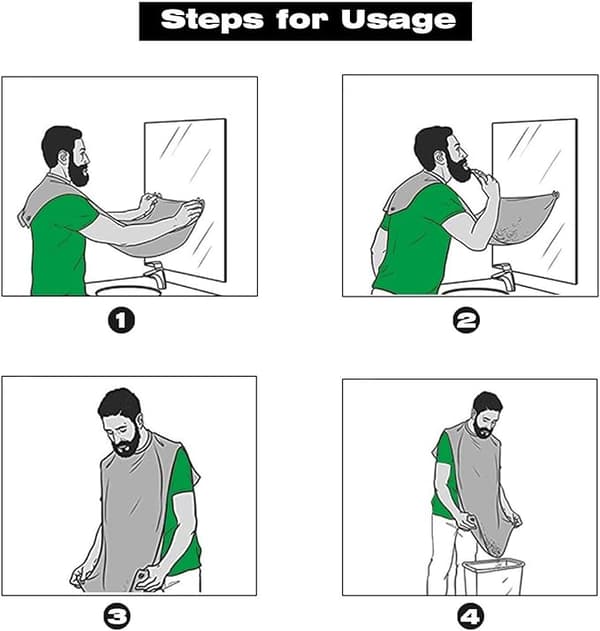 Steps for Usage

1

2

3

4