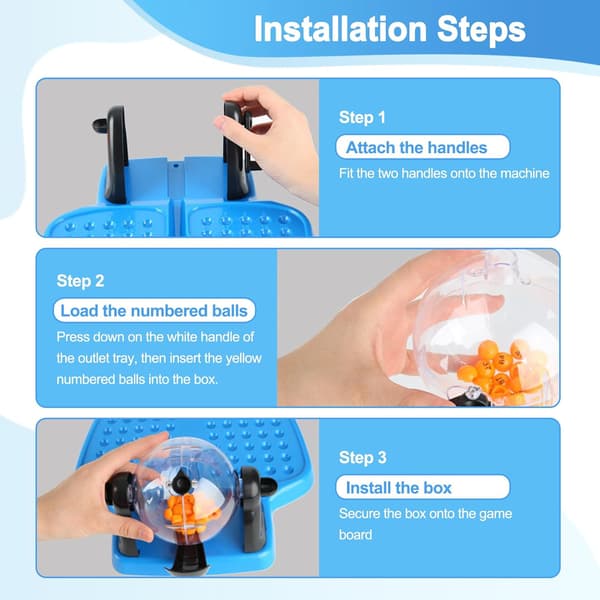 Installation Steps

Step 1

Attach the handles

Fit the two handles onto the machine

Step 2

Load the numbered balls

Press down on the white handle of the outlet tray, then insert the yellow numbered balls into the box.

Step 3

Install the box

Secure the box onto the game board