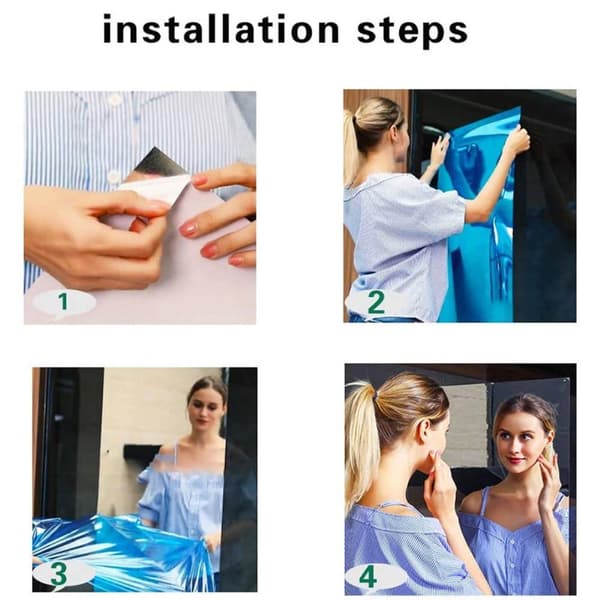 installation steps

1

2

3

4