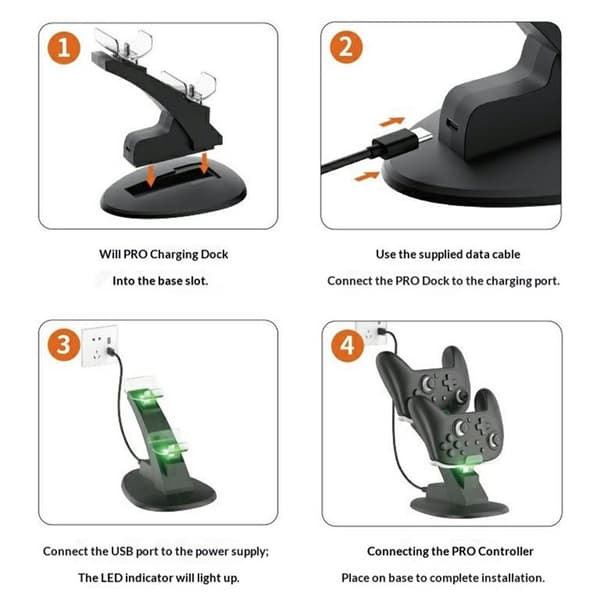 1

Will PRO Charging Dock

Into the base slot.

2

Use the supplied data cable

Connect the PRO Dock to the charging port.

3

Connect the USB port to the power supply;

The LED indicator will light up.

4

Connecting the PRO Controller

Place on base to complete installation.