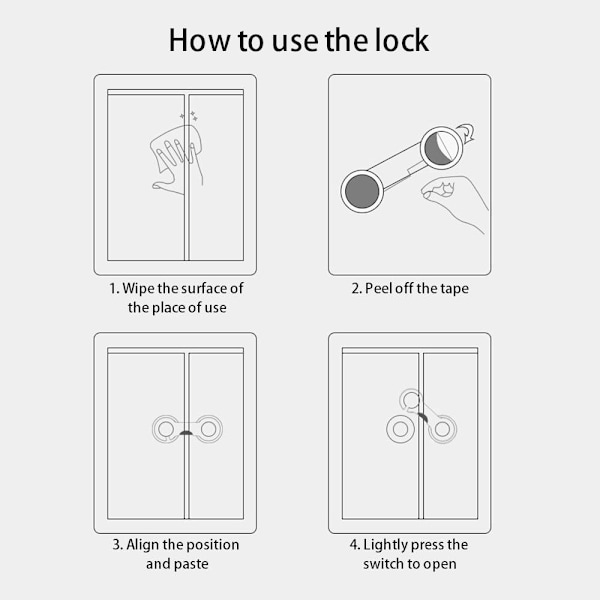 How to use the lock

1. Wipe the surface of the place of use

2. Peel off the tape

3. Align the position and paste

4. Lightly press the switch to open