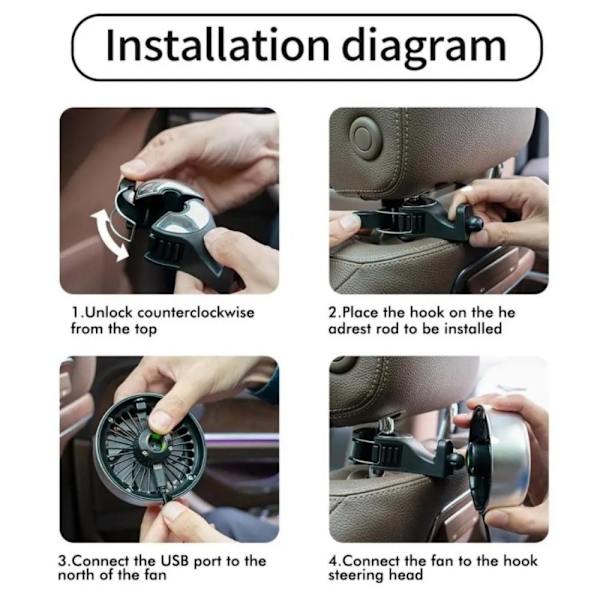 Installation diagram

1.Unlock counterclockwise from the top

2.Place the hook on the he adrest rod to be installed

3.Connect the USB port to the north of the fan

4.Connect the fan to the hook steering head