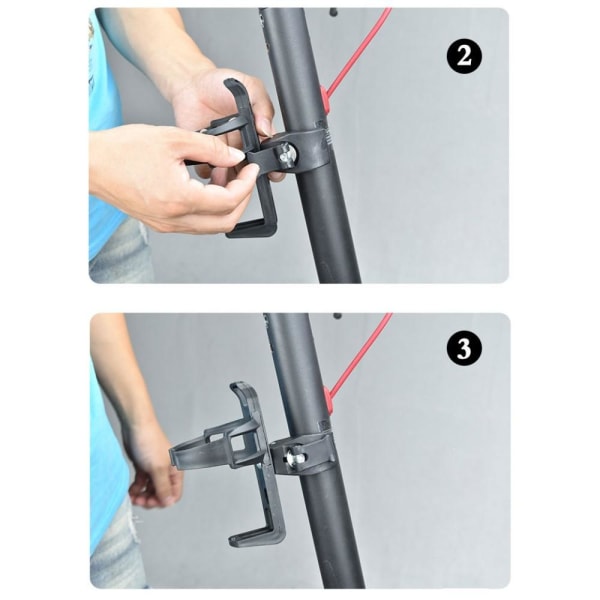 2

3