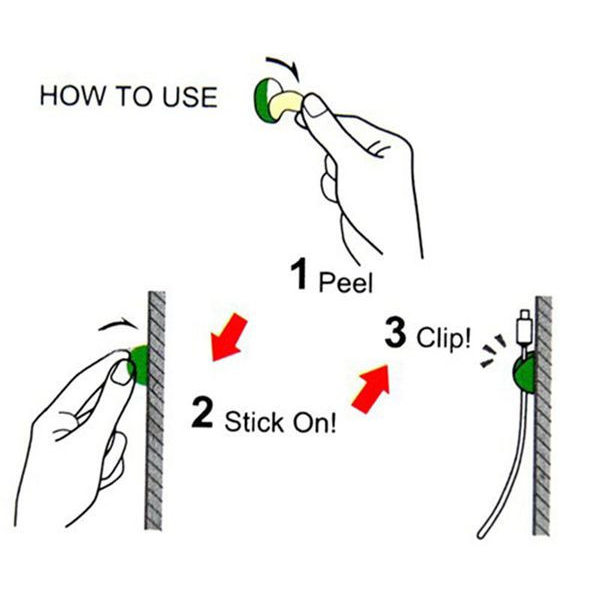 HOW TO USE

1 Peel

2 Stick On!

3 Clip!