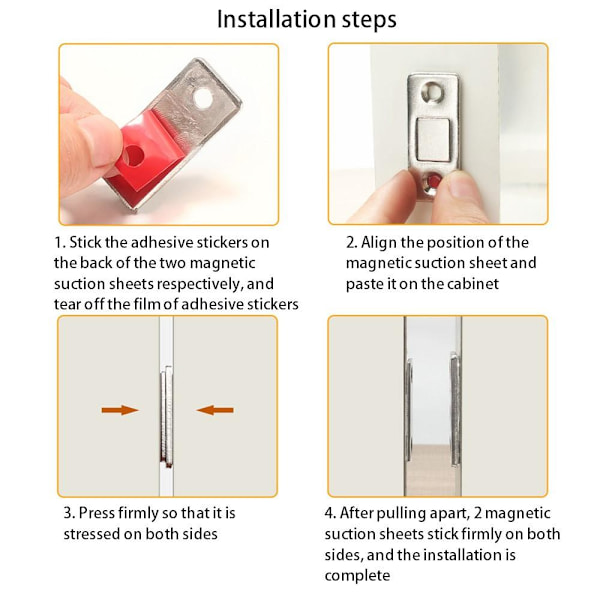 Installation steps

1. Stick the adhesive stickers on the back of the two magnetic suction sheets respectively, and tear off the film of adhesive stickers

2. Align the position of the magnetic suction sheet and paste it on the cabinet

3. Press firmly so that it is stressed on both sides

4. After pulling apart, 2 magnetic suction sheets stick firmly on both sides, and the installation is complete