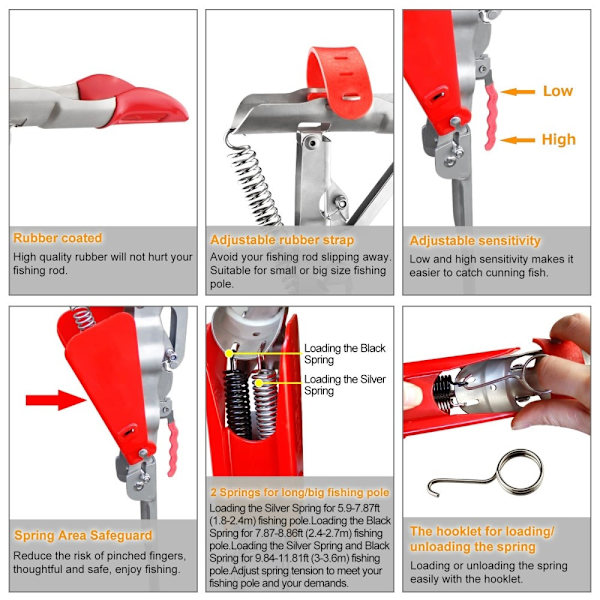 Rubber coated

High quality rubber will not hurt your fishing rod.

Adjustable rubber strap

Avoid your fishing rod slipping away. Suitable for small or big size fishing pole.

Low

High

Adjustable sensitivity

Low and high sensitivity makes it easier to catch cunning fish.

Spring Area Safeguard

Reduce the risk of pinched fingers, thoughtful and safe, enjoy fishing.

Loading the Black Spring

Loading the Silver Spring

2 Springs for long/big fishing pole

Loading the Silver Spring for 5.9-7.87ft (1.8-2.4m) fishing pole.Loading the Black Spring for 7.87-8.86ft (2.4-2.7m) fishing pole.Loading the Silver Spring and Black Spring for 9.84-11.81ft (3-3.6m) fishing pole.Adjust spring tension to meet your fishing pole and your demands.

The hooklet for loading/ unloading the spring

Loading or unloading the spring easily with the hooklet.