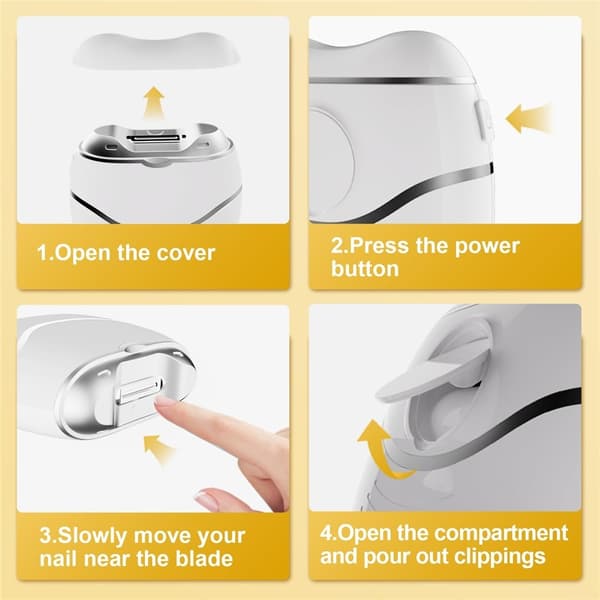 1.Open the cover

2.Press the power button

3.Slowly move your nail near the blade

4.Open the compartment and pour out clippings