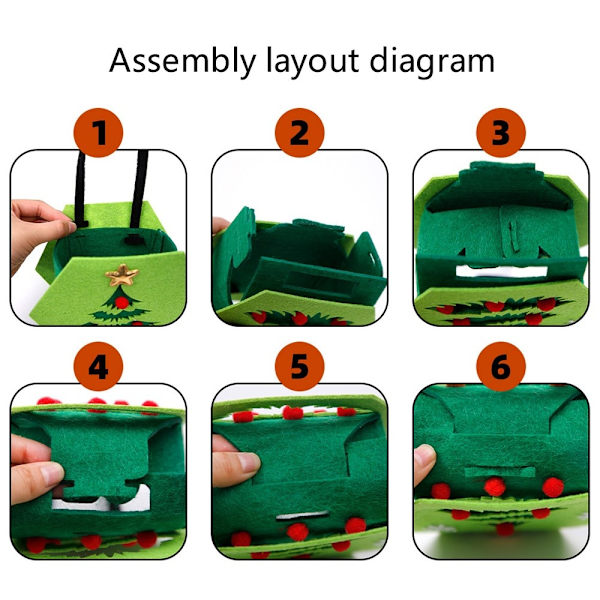 Assembly layout diagram

1

2

3

4

5

6