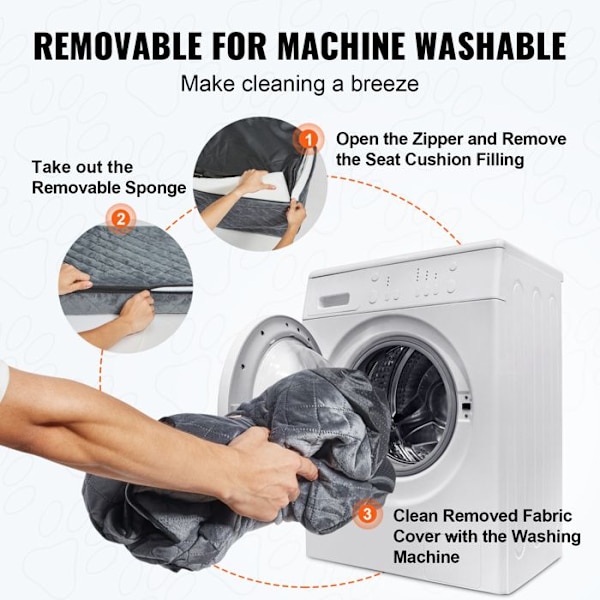 REMOVABLE FOR MACHINE WASHABLE

Make cleaning a breeze

1 Open the Zipper and Remove the Seat Cushion Filling

Take out the Removable Sponge

2

3 Clean Removed Fabric Cover with the Washing Machine