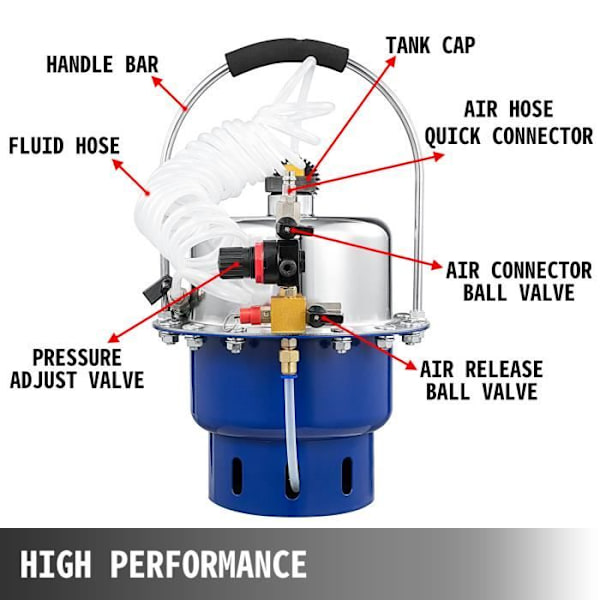 HANDLE BAR

TANK CAP

AIR HOSE QUICK CONNECTOR

FLUID HOSE

AIR CONNECTOR BALL VALVE

PRESSURE ADJUST VALVE

AIR RELEASE BALL VALVE

HIGH PERFORMANCE