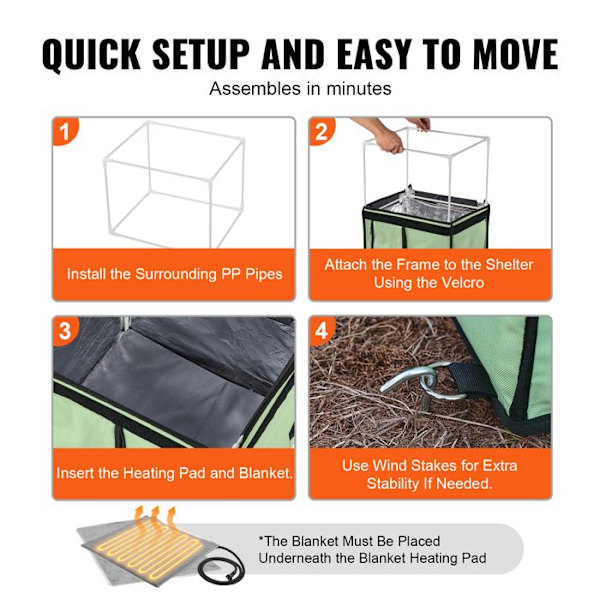 QUICK SETUP AND EASY TO MOVE

Assembles in minutes

1

Install the Surrounding PP Pipes

2

Attach the Frame to the Shelter Using the Velcro

3

Insert the Heating Pad and Blanket.

4

Use Wind Stakes for Extra Stability If Needed.

*The Blanket Must Be Placed Underneath the Blanket Heating Pad