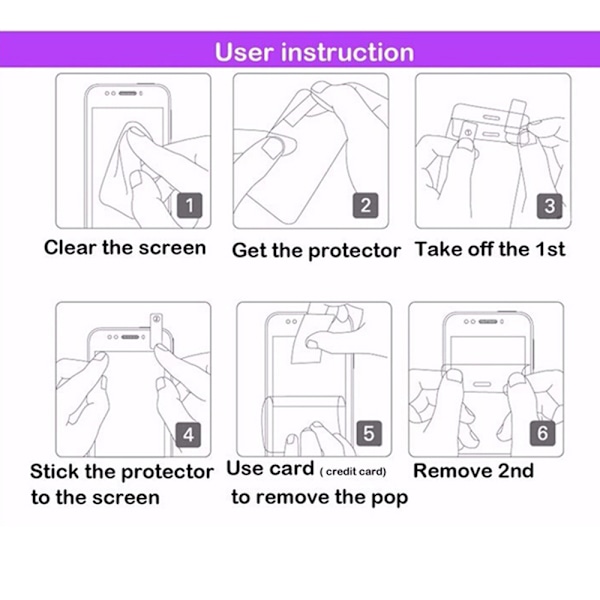 User instruction

1
Clear the screen

2
Get the protector

3
Take off the 1st

4
Stick the protector to the screen

5
Use card ( credit card) to remove the pop

6
Remove 2nd