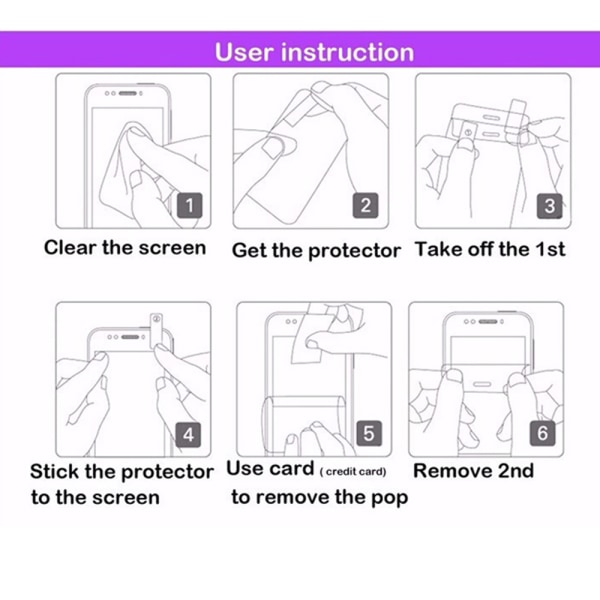 User instruction

1

Clear the screen

2

Get the protector

3

Take off the 1st

4

Stick the protector to the screen

5

Use card ( credit card) to remove the pop

6

Remove 2nd