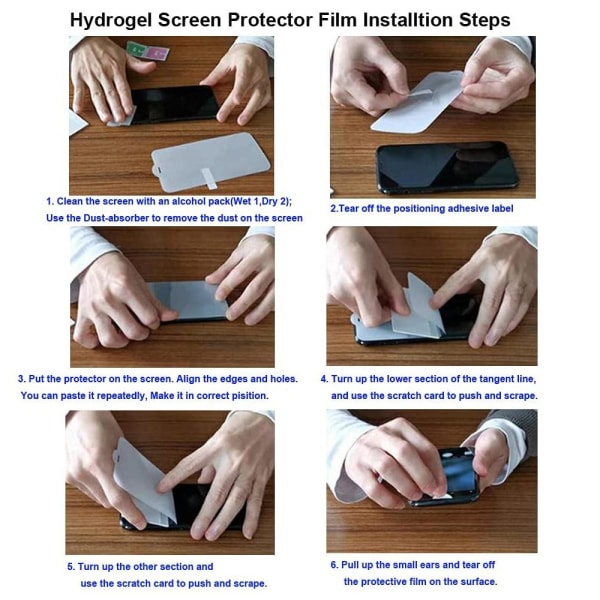 Hydrogel Screen Protector Film Installtion Steps

1. Clean the screen with an alcohol pack(Wet 1,Dry 2); Use the Dust-absorber to remove the dust on the screen

2.Tear off the positioning adhesive label

3. Put the protector on the screen. Align the edges and holes. You can paste it repeatedly, Make it in correct pisition.

4. Turn up the lower section of the tangent line, and use the scratch card to push and scrape.

5. Turn up the other section and use the scratch card to push and scrape.

6. Pull up the small ears and tear off the protective film on the surface.