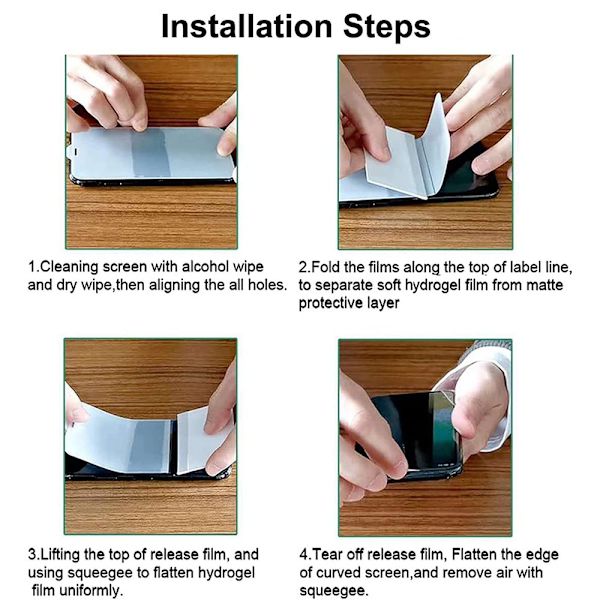 Installation Steps

1.Cleaning screen with alcohol wipe and dry wipe,then aligning the all holes.

2.Fold the films along the top of label line, to separate soft hydrogel film from matte protective layer

3.Lifting the top of release film, and using squeegee to flatten hydrogel film uniformly.

4.Tear off release film, Flatten the edge of curved screen,and remove air with squeegee.