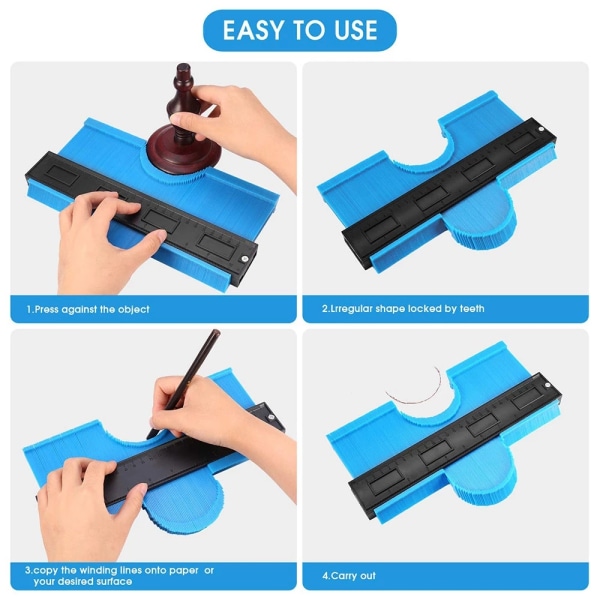 EASY TO USE

1.Press against the object

2.Lrregular shape locked by teeth

3.copy the winding lines onto paper or your desired surface

4.Carry out