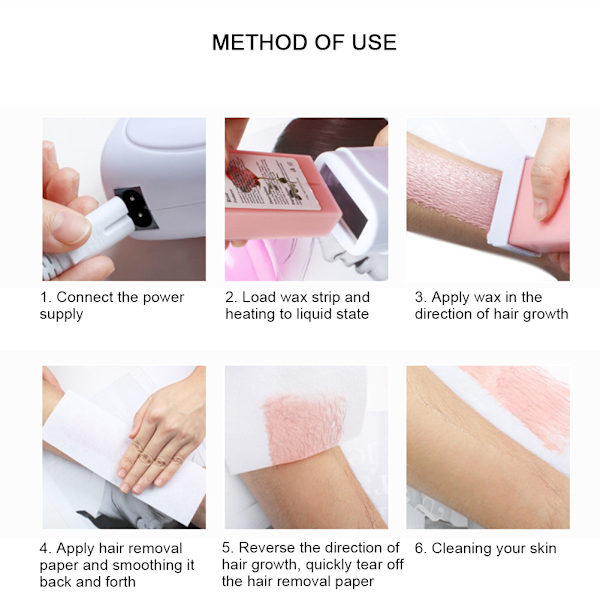 METHOD OF USE

1. Connect the power supply

2. Load wax strip and heating to liquid state

3. Apply wax in the direction of hair growth

4. Apply hair removal paper and smoothing it back and forth

5. Reverse the direction of hair growth, quickly tear off the hair removal paper

6. Cleaning your skin