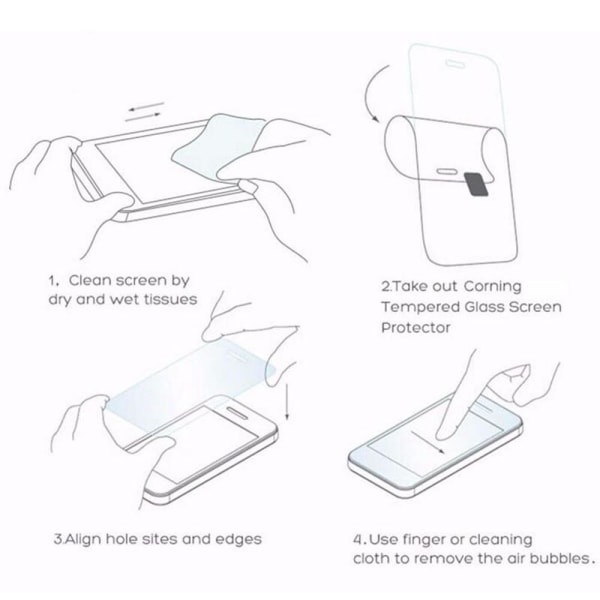 1. Clean screen by dry and wet tissues

2.Take out Corning Tempered Glass Screen Protector

3.Align hole sites and edges

4.Use finger or cleaning cloth to remove the air bubbles.