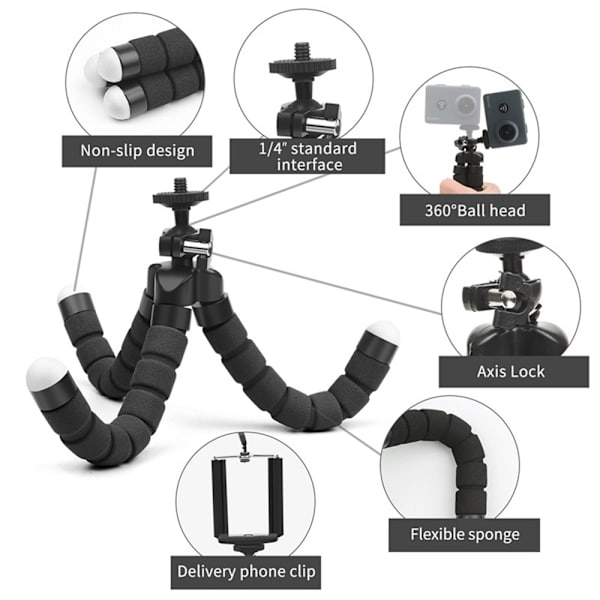 Non-slip design

1/4" standard interface

360°Ball head

Axis Lock

Flexible sponge

Delivery phone clip