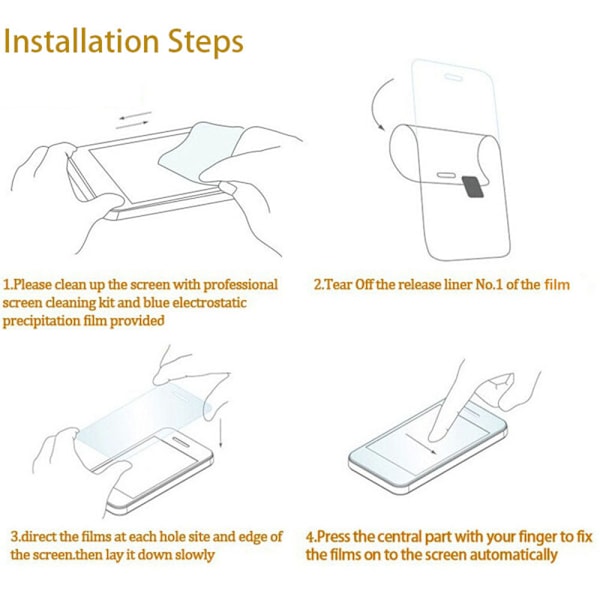 Installation Steps

1.Please clean up the screen with professional screen cleaning kit and blue electrostatic precipitation film provided

2.Tear Off the release liner No.1 of the film

3.direct the films at each hole site and edge of the screen.then lay it down slowly

4.Press the central part with your finger to fix the films on to the screen automatically