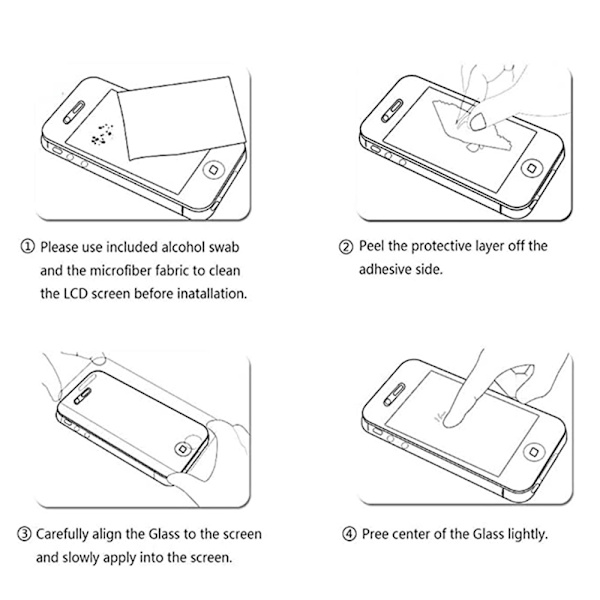 ① Please use included alcohol swab and the microfiber fabric to clean the LCD screen before inatallation.

② Peel the protective layer off the adhesive side.

③ Carefully align the Glass to the screen and slowly apply into the screen.

④ Pree center of the Glass lightly.