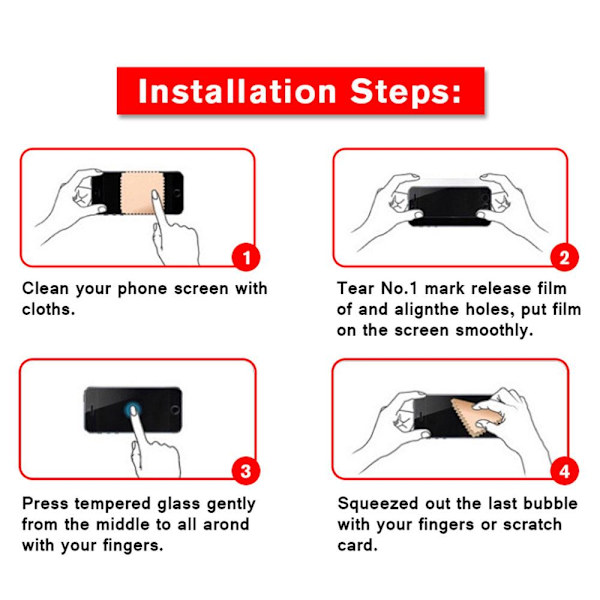 Installation Steps:

1

Clean your phone screen with cloths.

2

Tear No.1 mark release film of and alignthe holes, put film on the screen smoothly.

3

Press tempered glass gently from the middle to all arond with your fingers.

4

Squeezed out the last bubble with your fingers or scratch card.