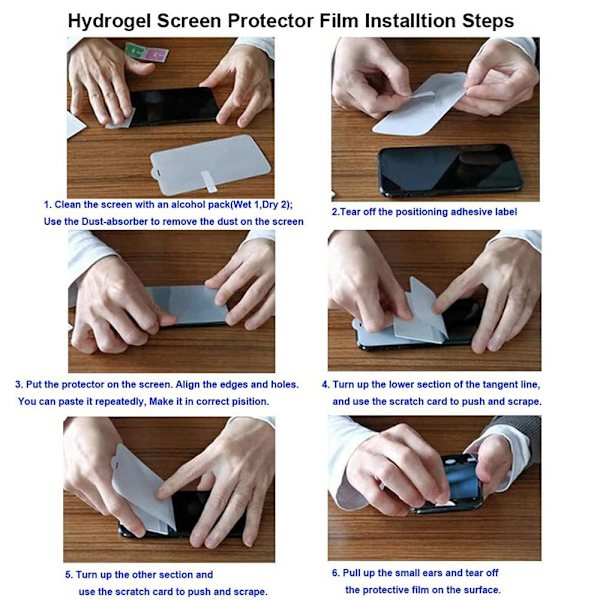 Hydrogel Screen Protector Film Installtion Steps

1. Clean the screen with an alcohol pack(Wet 1,Dry 2); Use the Dust-absorber to remove the dust on the screen

2.Tear off the positioning adhesive label

3. Put the protector on the screen. Align the edges and holes. You can paste it repeatedly, Make it in correct pisition.

4. Turn up the lower section of the tangent line, and use the scratch card to push and scrape.

5. Turn up the other section and use the scratch card to push and scrape.

6. Pull up the small ears and tear off the protective film on the surface.