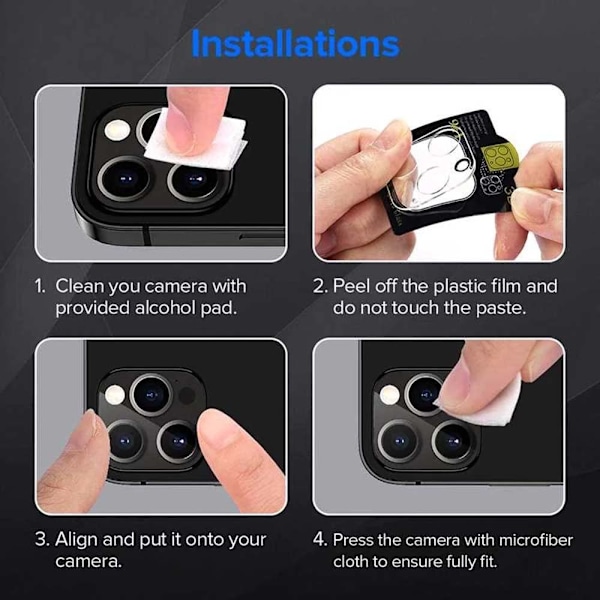 Installations

1. Clean you camera with provided alcohol pad.

2. Peel off the plastic film and do not touch the paste.

3. Align and put it onto your camera.

4. Press the camera with microfiber cloth to ensure fully fit.