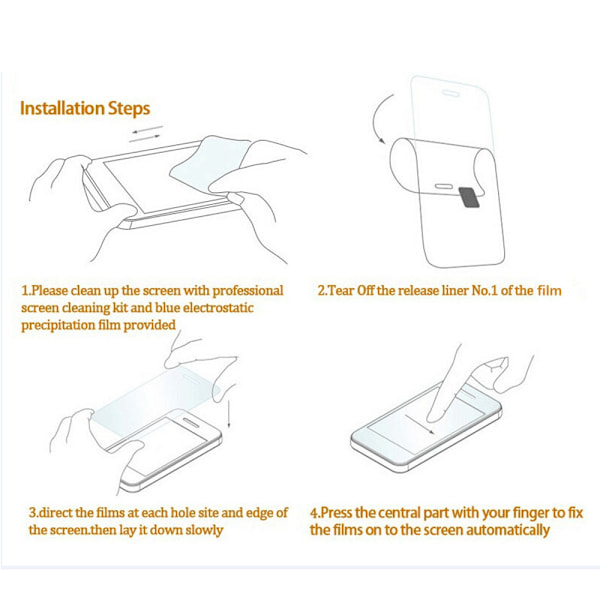 Installation Steps

1.Please clean up the screen with professional screen cleaning kit and blue electrostatic precipitation film provided

2.Tear Off the release liner No.1 of the film

3.direct the films at each hole site and edge of the screen.then lay it down slowly

4.Press the central part with your finger to fix the films on to the screen automatically