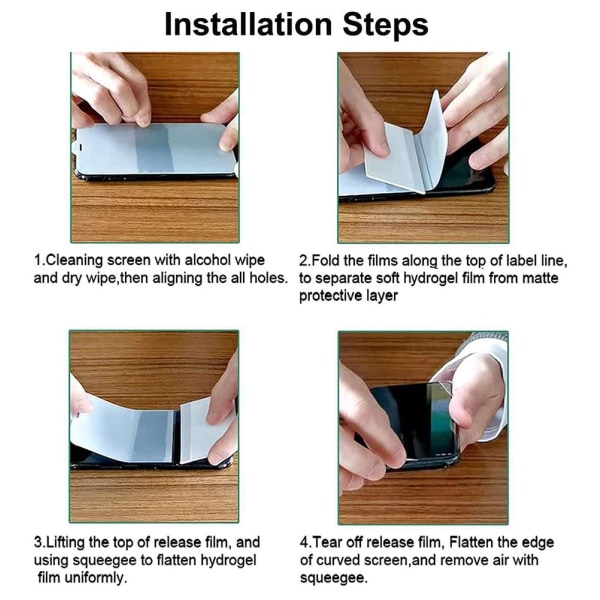 Installation Steps

1.Cleaning screen with alcohol wipe and dry wipe,then aligning the all holes.

2.Fold the films along the top of label line, to separate soft hydrogel film from matte protective layer

3.Lifting the top of release film, and using squeegee to flatten hydrogel film uniformly.

4.Tear off release film, Flatten the edge of curved screen,and remove air with squeegee.