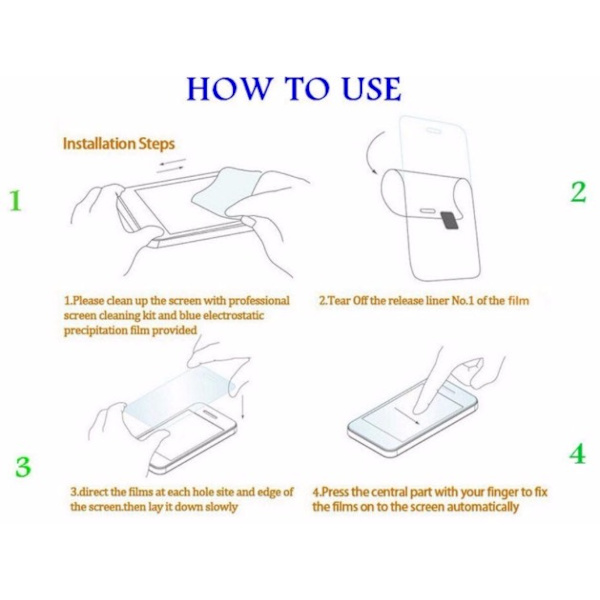 HOW TO USE

Installation Steps

1

2

1.Please clean up the screen with professional screen cleaning kit and blue electrostatic precipitation film provided

2.Tear Off the release liner No.1 of the film

3

4

3.direct the films at each hole site and edge of the screen.then lay it down slowly

4.Press the central part with your finger to fix the films on to the screen automatically