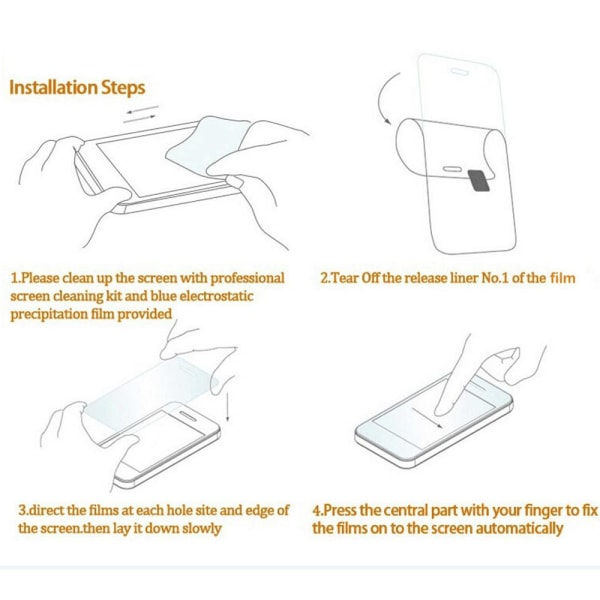 Installation Steps

1.Please clean up the screen with professional screen cleaning kit and blue electrostatic precipitation film provided

2.Tear Off the release liner No.1 of the film

3.direct the films at each hole site and edge of the screen.then lay it down slowly

4.Press the central part with your finger to fix the films on to the screen automatically