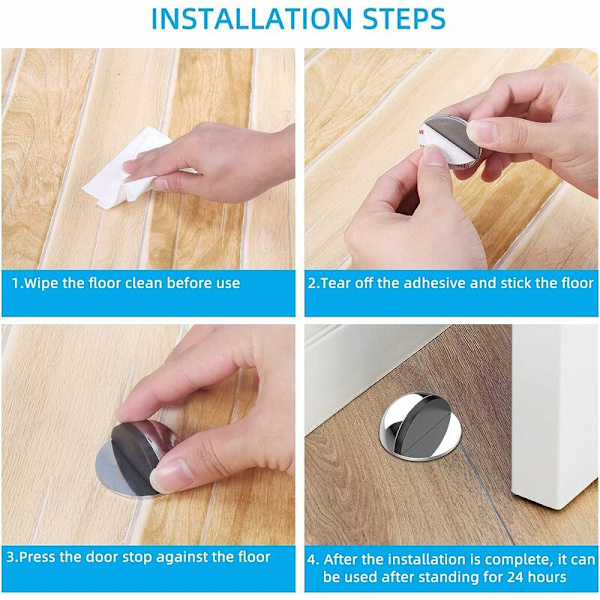 INSTALLATION STEPS

1.Wipe the floor clean before use

2.Tear off the adhesive and stick the floor

3.Press the door stop against the floor

4. After the installation is complete, it can be used after standing for 24 hours