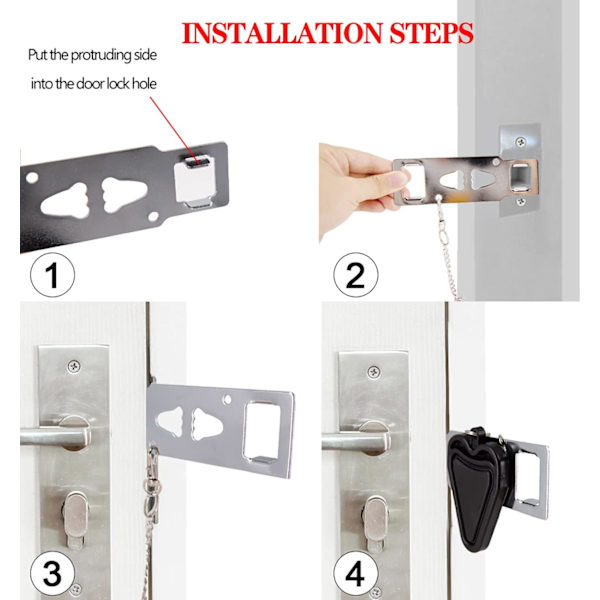 INSTALLATION STEPS

Put the protruding side into the door lock hole

1

2

3

4