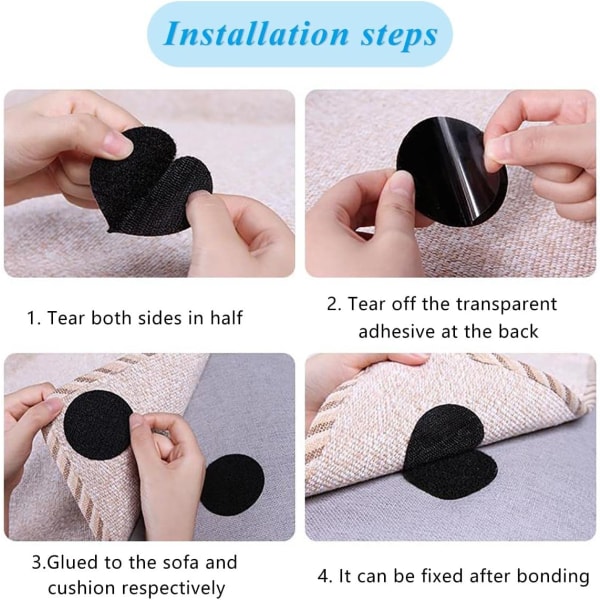 Installation steps

1. Tear both sides in half

2. Tear off the transparent adhesive at the back

3.Glued to the sofa and cushion respectively

4. It can be fixed after bonding