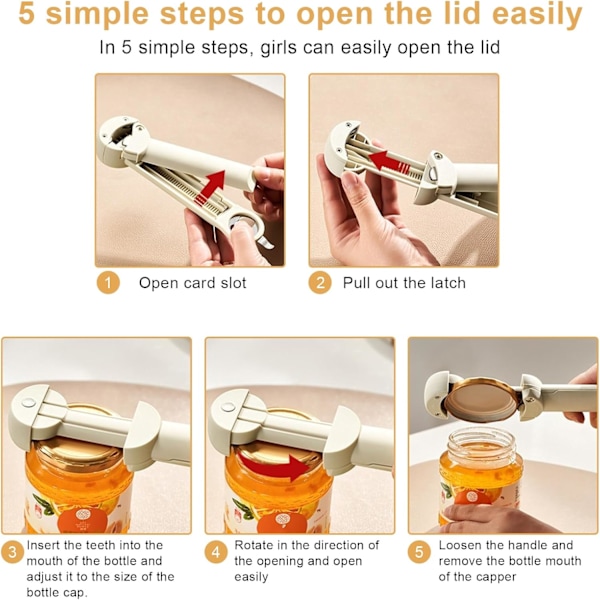 5 simple steps to open the lid easily

In 5 simple steps, girls can easily open the lid

1 Open card slot

2 Pull out the latch

3 Insert the teeth into the mouth of the bottle and adjust it to the size of the bottle cap.

4 Rotate in the direction of the opening and open easily

5 Loosen the handle and remove the bottle mouth of the capper