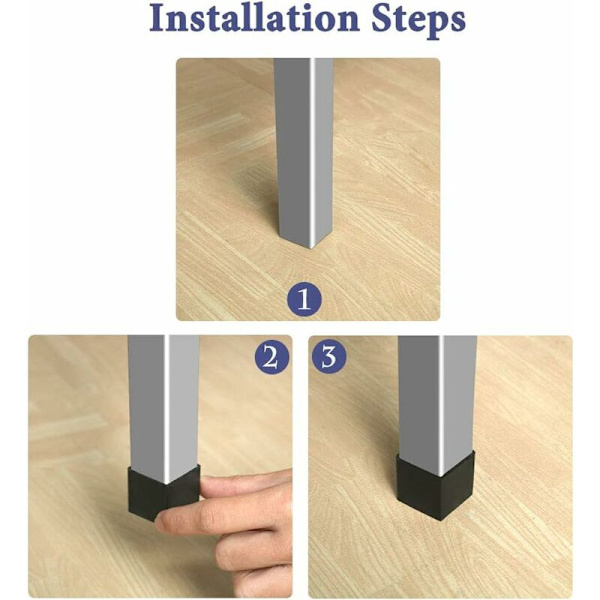 Installation Steps

1

2

3