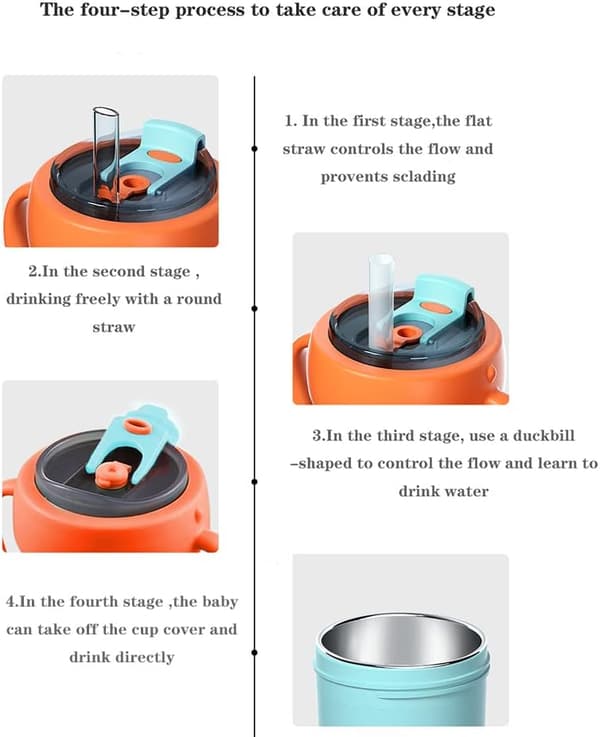 The four-step process to take care of every stage

1. In the first stage,the flat straw controls the flow and provents sclading

2.In the second stage , drinking freely with a round straw

3.In the third stage, use a duckbill -shaped to control the flow and learn to drink water

4.In the fourth stage ,the baby can take off the cup cover and drink directly