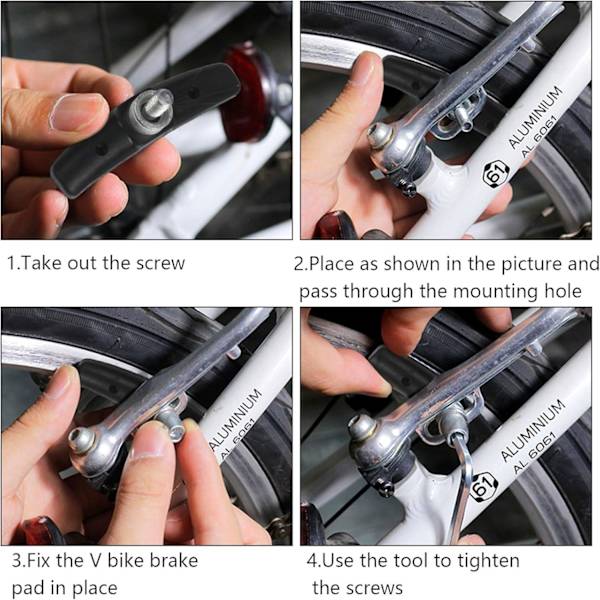 ALUMINIUM
AL 6061
61

1.Take out the screw

2.Place as shown in the picture and pass through the mounting hole

ALUMINIUM
AL 6061

ALUMINIUM
AL 6061
61

3.Fix the V bike brake pad in place

4.Use the tool to tighten the screws