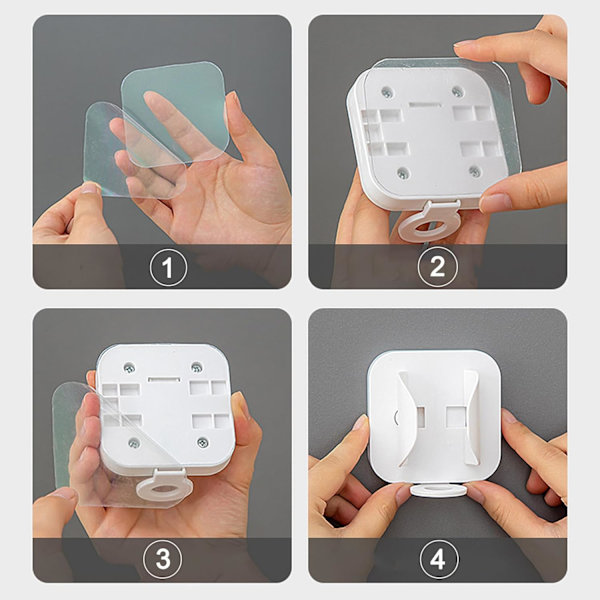 1

2

3

4