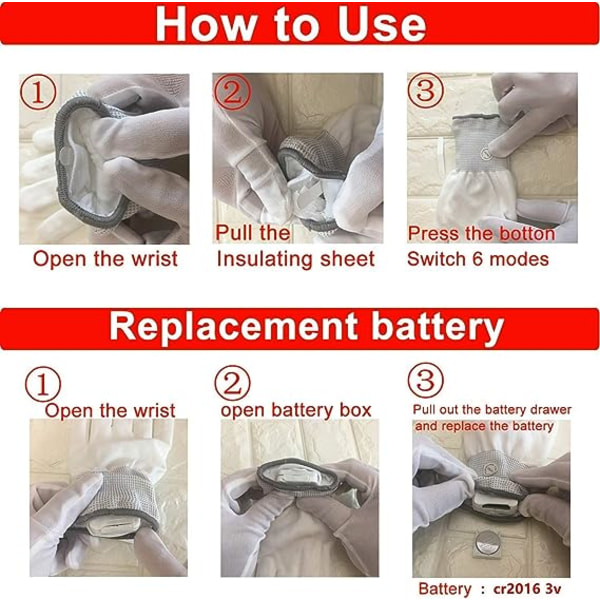 How to Use

①
Open the wrist

②
Pull the Insulating sheet

③
Press the botton Switch 6 modes

Replacement battery

①
Open the wrist

②
open battery box

③
Pull out the battery drawer and replace the battery

Battery : cr2016 3v