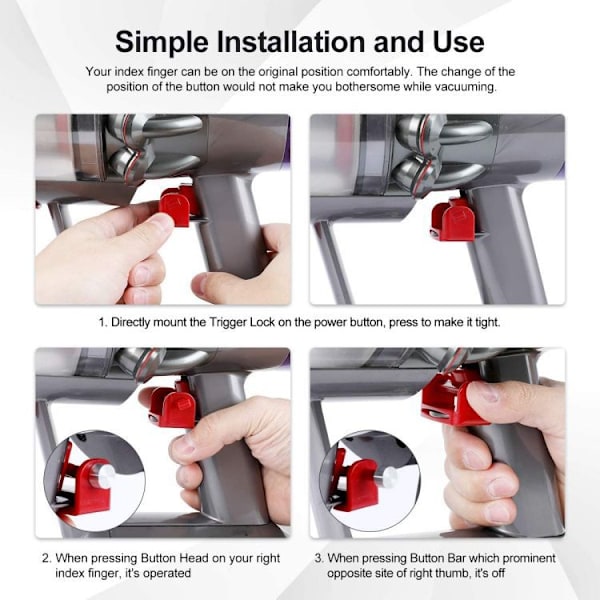 Simple Installation and Use

Your index finger can be on the original position comfortably. The change of the position of the button would not make you bothersome while vacuuming.

1. Directly mount the Trigger Lock on the power button, press to make it tight.

2. When pressing Button Head on your right index finger, it's operated

3. When pressing Button Bar which prominent opposite site of right thumb, it's off