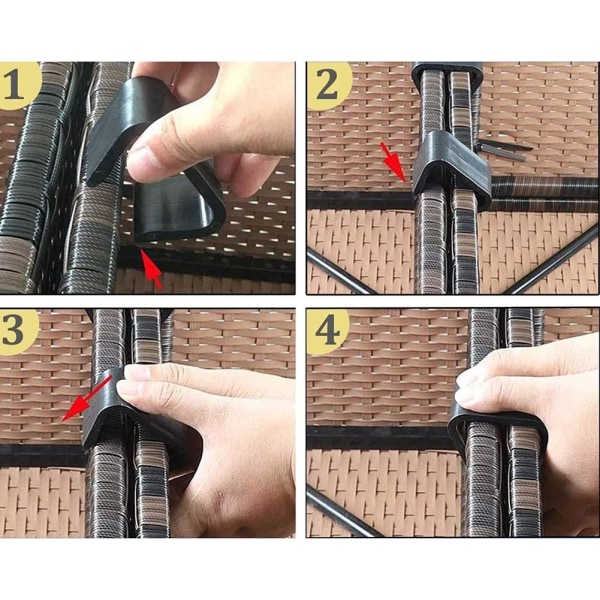 1
2
3
4