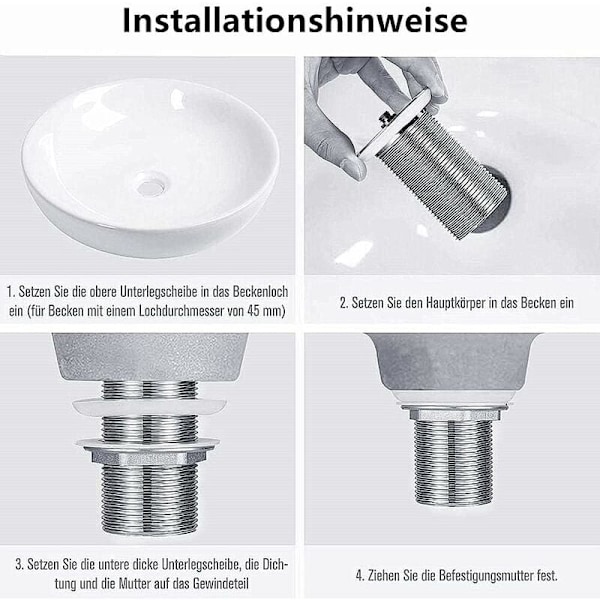 Installationshinweise

1. Setzen Sie die obere Unterlegscheibe in das Beckenloch ein (für Becken mit einem Lochdurchmesser von 45 mm)

2. Setzen Sie den Hauptkörper in das Becken ein

3. Setzen Sie die untere dicke Unterlegscheibe, die Dichtung und die Mutter auf das Gewindeteil

4. Ziehen Sie die Befestigungsmutter fest.