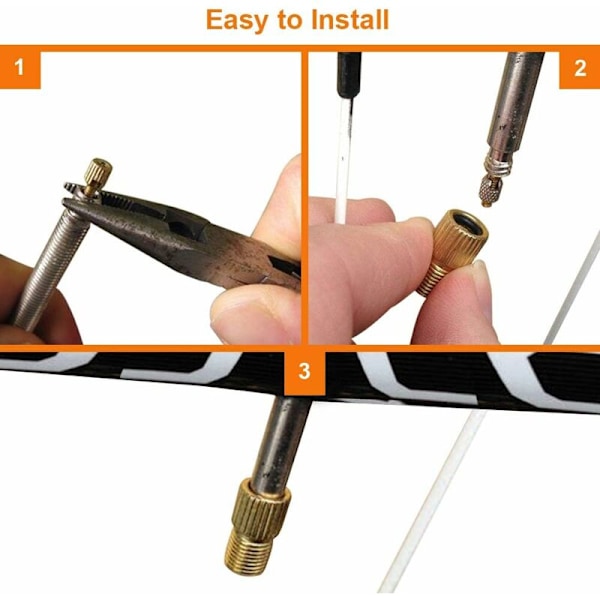 Easy to Install

1

2

3