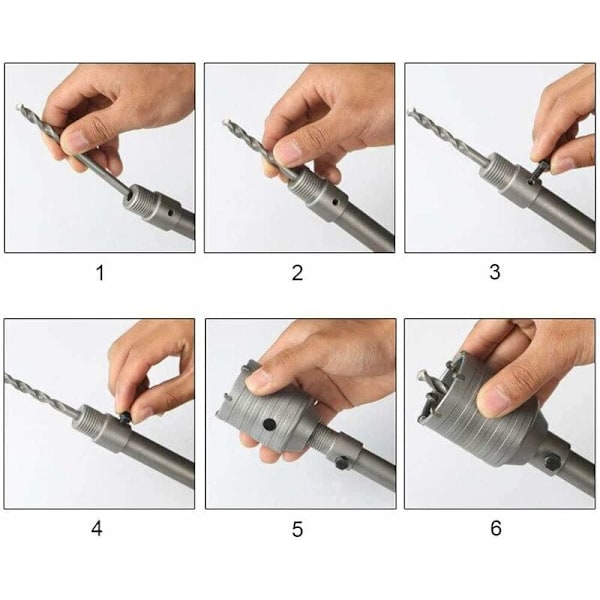 1

2

3

4

5

6