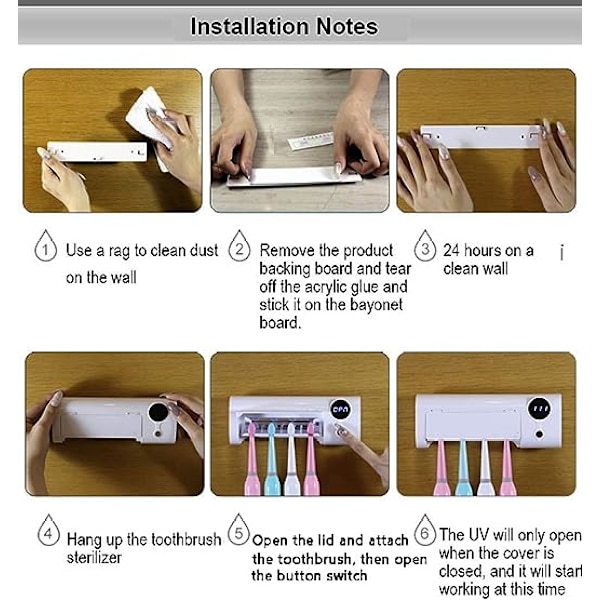 Installation Notes

1 Use a rag to clean dust on the wall

2 Remove the product backing board and tear off the acrylic glue and stick it on the bayonet board.

3 24 hours on a clean wall

4 Hang up the toothbrush sterilizer

5 Open the lid and attach the toothbrush, then open the button switch

6 The UV will only open when the cover is closed, and it will start working at this time