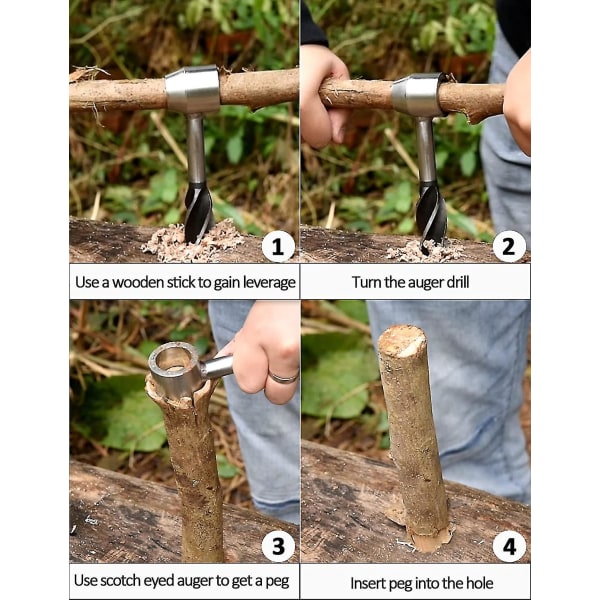 1

Use a wooden stick to gain leverage

2

Turn the auger drill

3

Use scotch eyed auger to get a peg

4

Insert peg into the hole