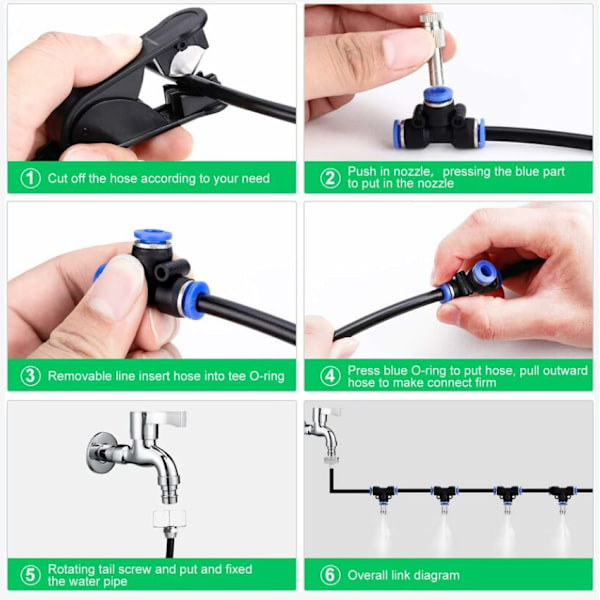 ① Cut off the hose according to your need

② Push in nozzle, pressing the blue part to put in the nozzle

③ Removable line insert hose into tee O-ring

④ Press blue O-ring to put hose, pull outward hose to make connect firm

⑤ Rotating tail screw and put and fixed the water pipe

⑥ Overall link diagram